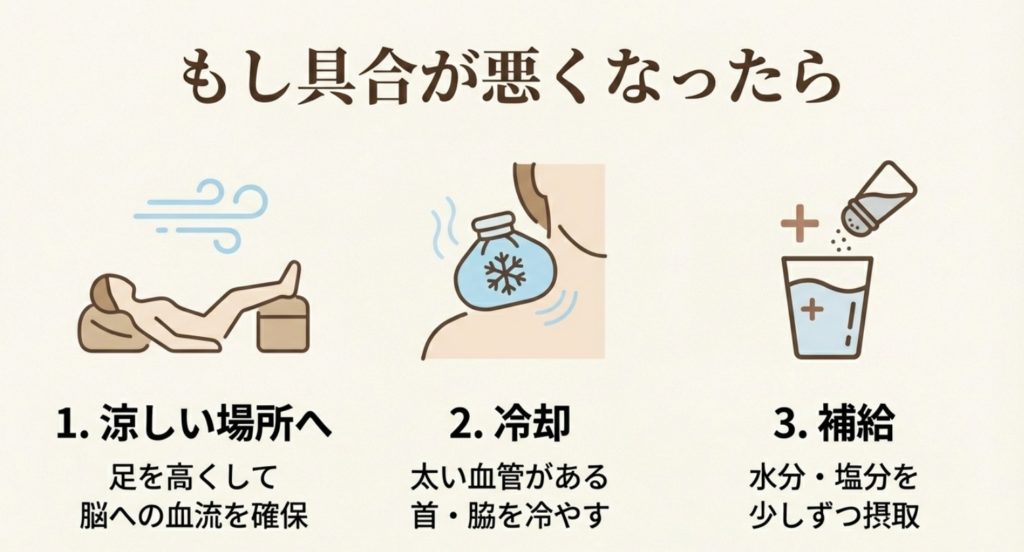 もし具合が悪くなったら

1. 涼しい場所へ

足を高くして
脳への血流を確保

2. 冷却

太い血管がある
首・脇を冷やす

3. 補給

水分・塩分を
少しずつ摂取